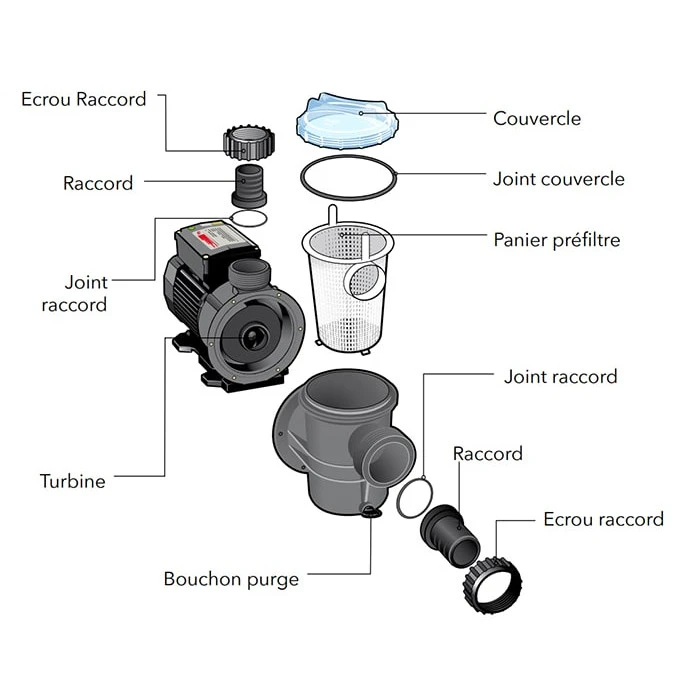 Ecrou Raccord

Couvercle

Raccord

Joint couvercle

Panier préfiltre

Joint raccord

Joint raccord

Raccord

Turbine

Ecrou raccord

Bouchon purge